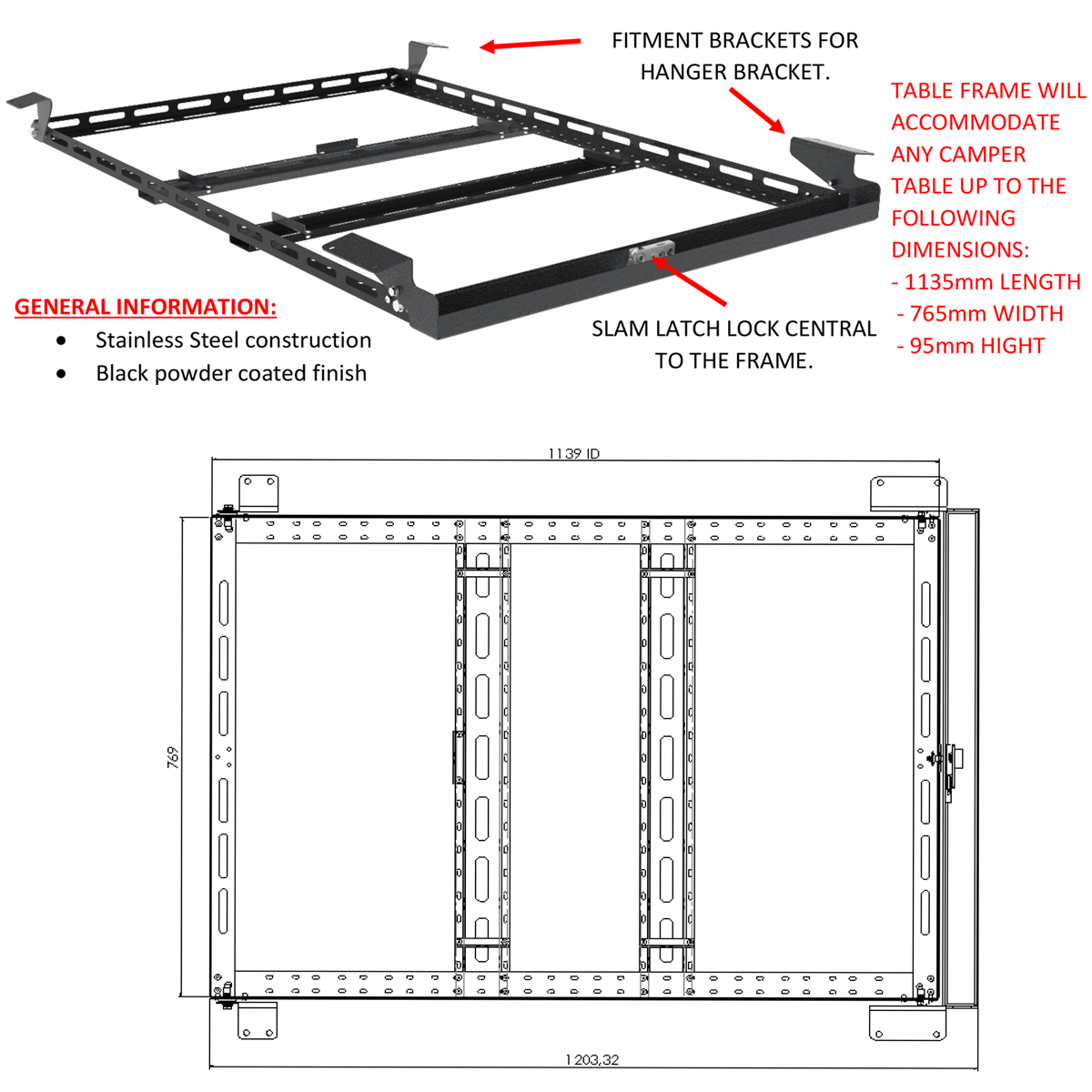 FITMENT BRACKETS FOR HANGER BRACKET.

TABLE FRAME WILL ACCOMMODATE ANY CAMPER TABLE UP TO THE FOLLOWING DIMENSIONS:
- 1135mm LENGTH
- 765mm WIDTH
- 95mm HIGHT

GENERAL INFORMATION:
• Stainless Steel construction
• Black powder coated finish

SLAM LATCH LOCK CENTRAL TO THE FRAME.

1139 ID

769

1203,32