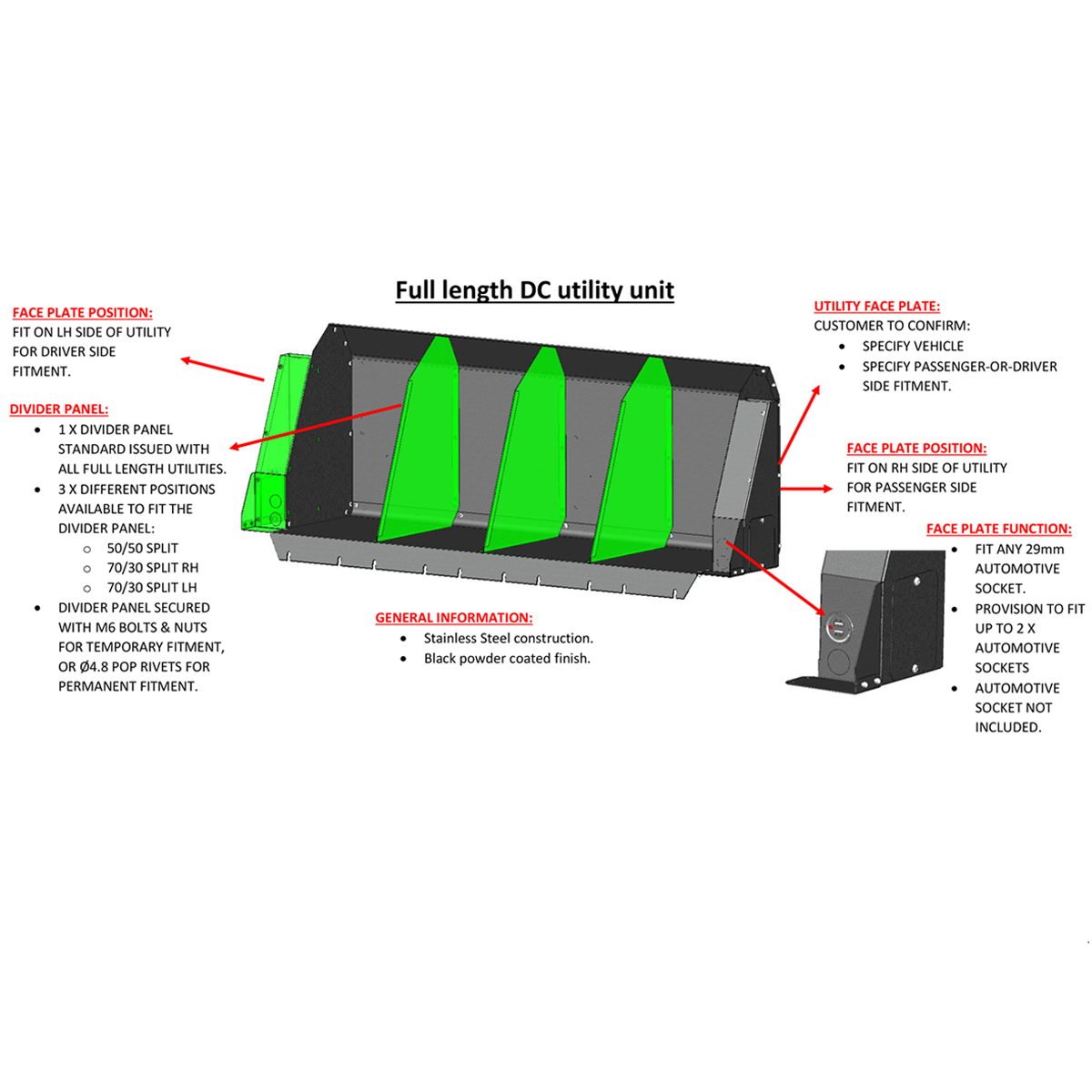 Full length DC utility unit

FACE PLATE POSITION:
FIT ON LH SIDE OF UTILITY FOR DRIVER SIDE FITMENT.

DIVIDER PANEL:
- 1 X DIVIDER PANEL STANDARD ISSUED WITH ALL FULL LENGTH UTILITIES.
- 3 X DIFFERENT POSITIONS AVAILABLE TO FIT THE DIVIDER PANEL:
  - 50/50 SPLIT
  - 70/30 SPLIT RH
  - 70/30 SPLIT LH
- DIVIDER PANEL SECURED WITH M6 BOLTS & NUTS FOR TEMPORARY FITMENT, OR Ø4.8 POP RIVETS FOR PERMANENT FITMENT.

GENERAL INFORMATION:
- Stainless Steel construction.
- Black powder coated finish.

UTILITY FACE PLATE:
CUSTOMER TO CONFIRM:
- SPECIFY VEHICLE
- SPECIFY PASSENGER-OR-DRIVER SIDE FITMENT.

FACE PLATE POSITION:
FIT ON RH SIDE OF UTILITY FOR PASSENGER SIDE FITMENT.

FACE PLATE FUNCTION:
- FIT ANY 29mm AUTOMOTIVE SOCKET.
- PROVISION TO FIT UP TO 2 X AUTOMOTIVE SOCKETS
- AUTOMOTIVE SOCKET NOT INCLUDED.